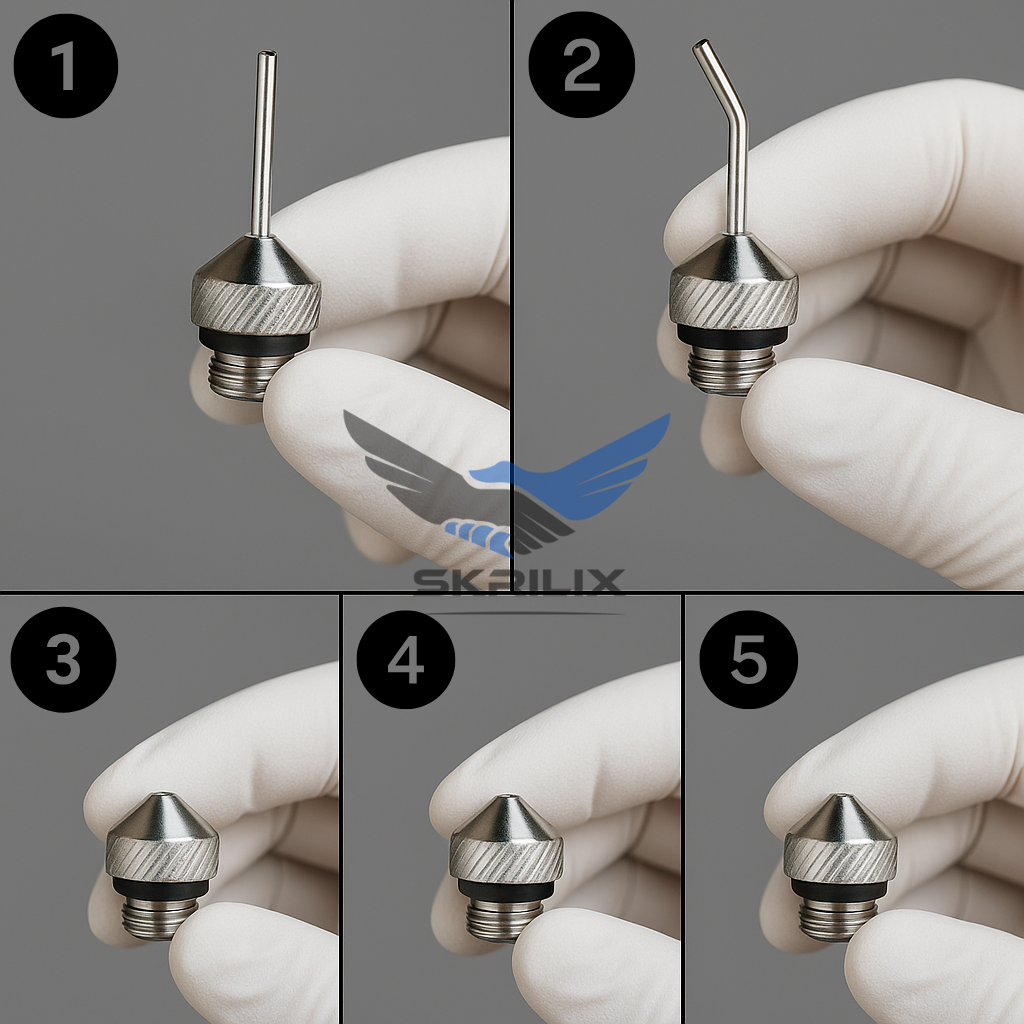 1

2

SKRILIX

3

4

5